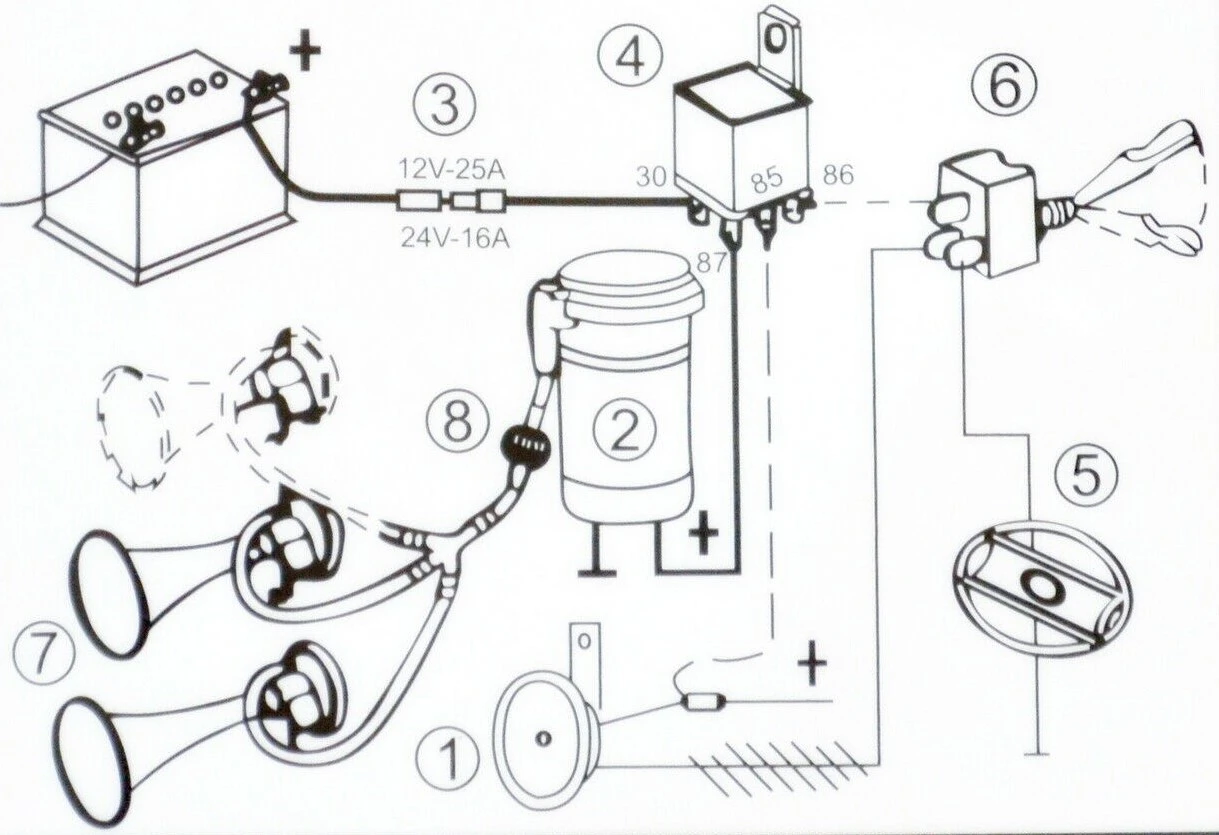 +

3

12V-25A

24V-16A

4

30

85

86

87

6

8

2

+

5

7

1

+