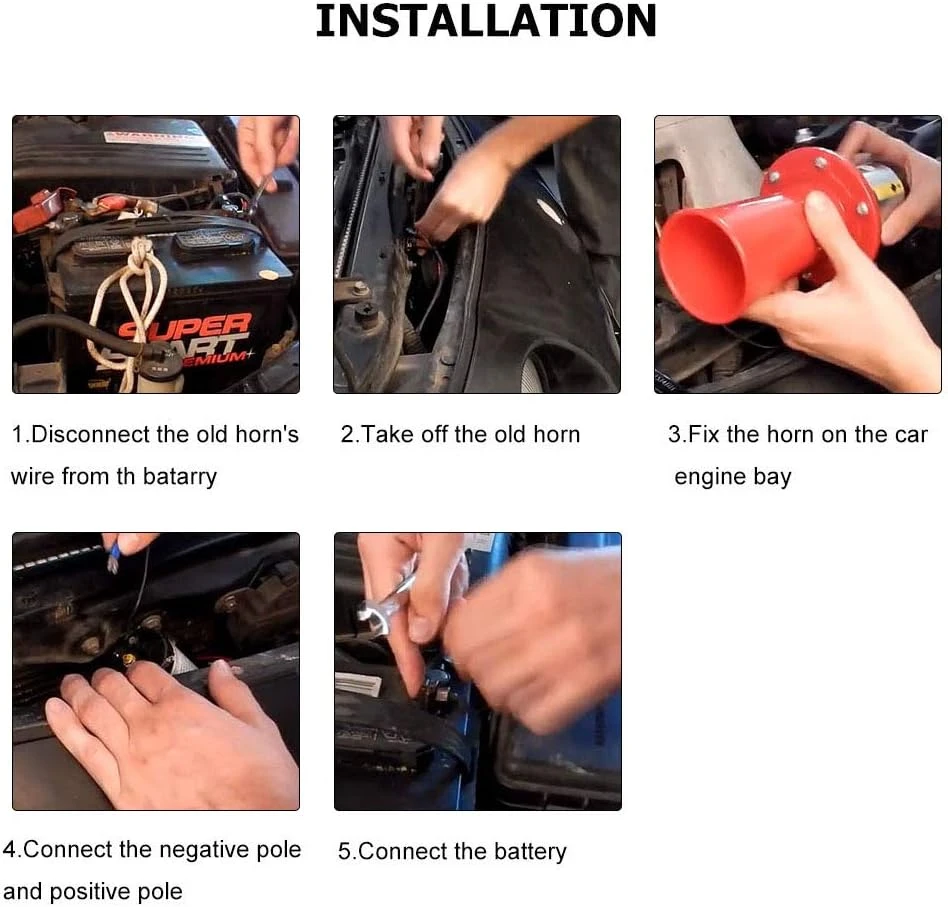 INSTALLATION

WARNING

SUPER START PREMIUM+

1.Disconnect the old horn's wire from th batarry

2.Take off the old horn

3.Fix the horn on the car engine bay

4.Connect the negative pole and positive pole

5.Connect the battery