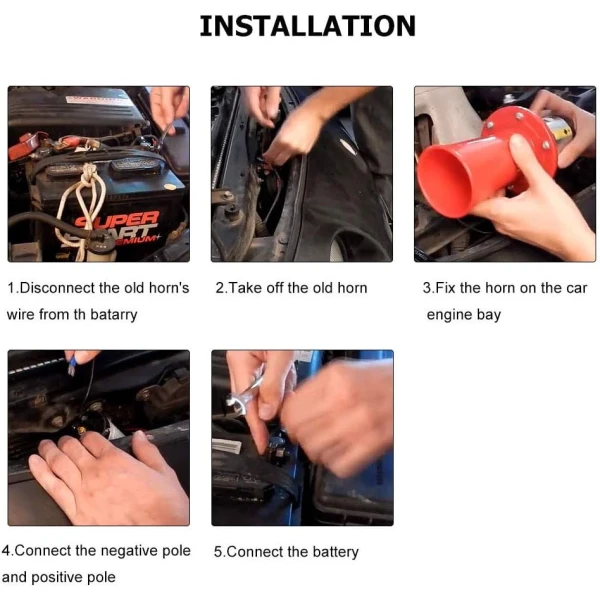 INSTALLATION

SUPER START PREMIUM+

1.Disconnect the old horn's wire from th batarry

2.Take off the old horn

3.Fix the horn on the car engine bay

4.Connect the negative pole and positive pole

5.Connect the battery